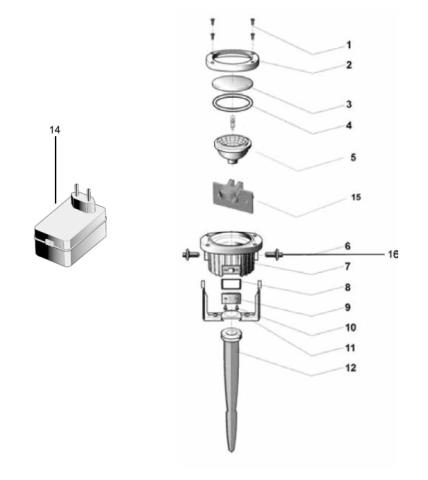 14

1

2

3

4

5

15

6

16

7

8

9

10

11

12